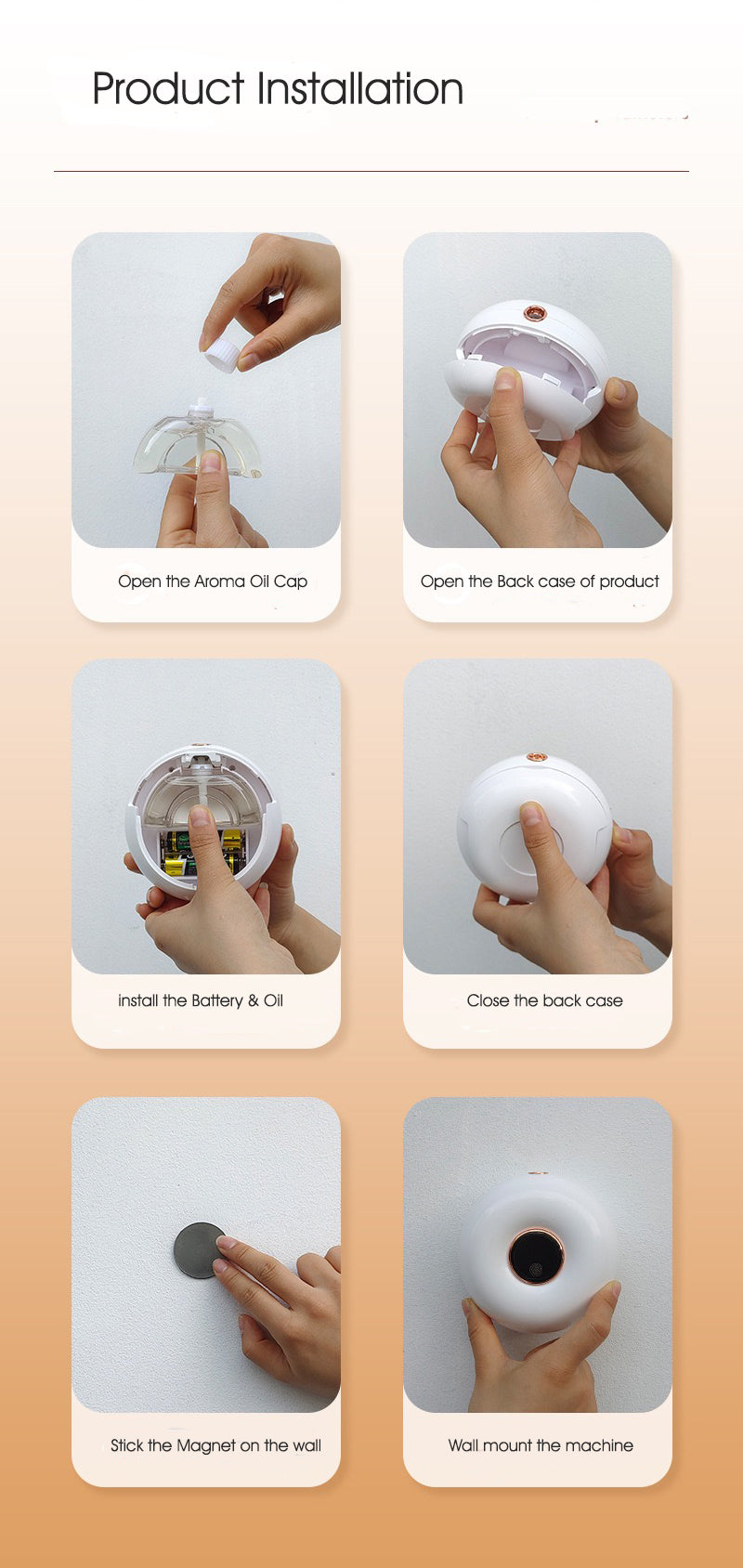 Product Installation

Open the Aroma Oil Cap

Open the Back case of product

install the Battery & Oil

Close the back case

Stick the Magnet on the wall

Wall mount the machine