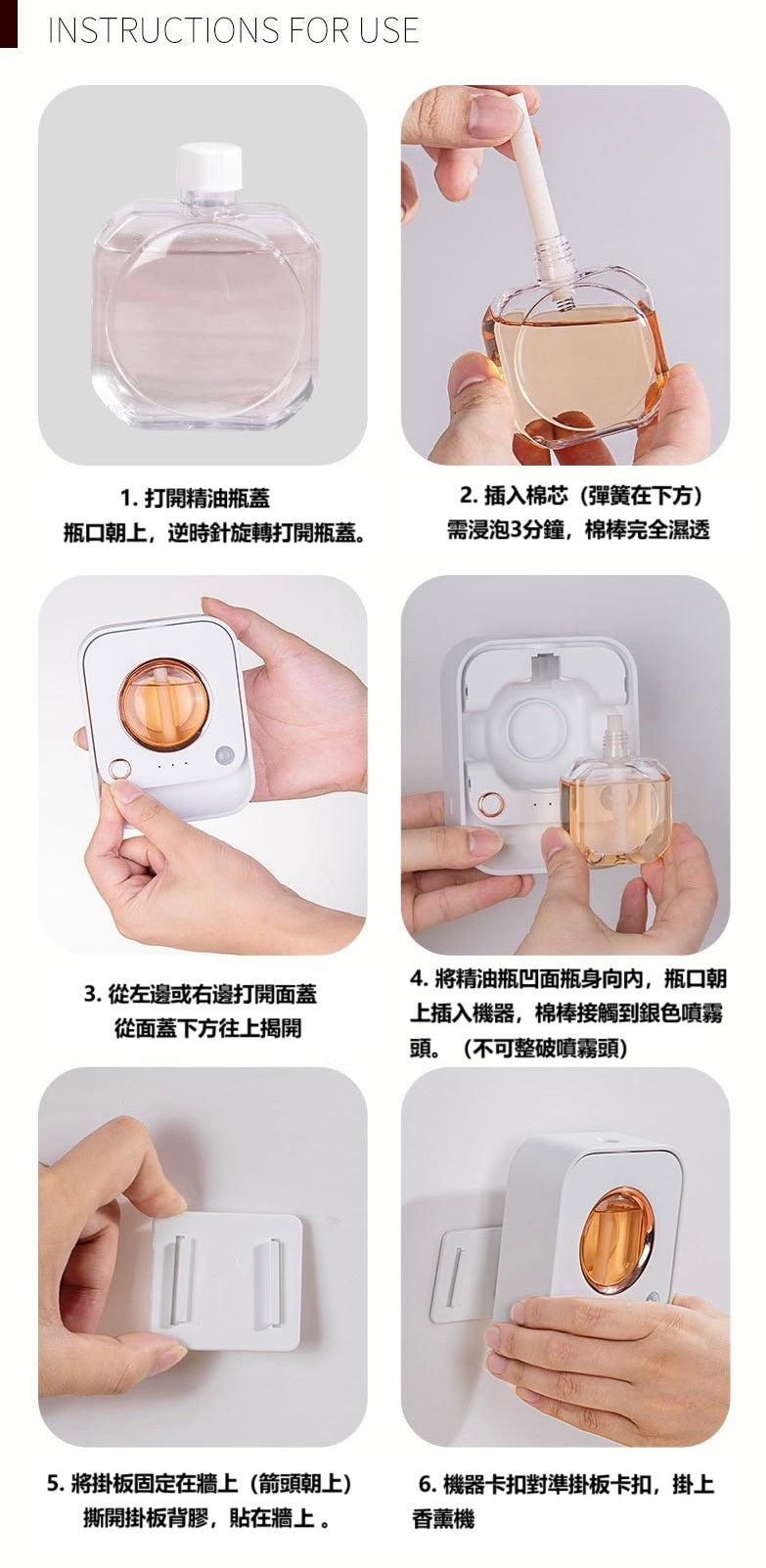 INSTRUCTIONS FOR USE

1. 打開精油瓶蓋
瓶口朝上，逆時針旋轉打開瓶蓋。

2. 插入棉芯（彈簧在下方）
需浸泡3分鐘，棉棒完全濕透

3. 從左邊或右邊打開面蓋
從面蓋下方往上揭開

4. 將精油瓶凹面瓶身向內，瓶口朝上插入機器，棉棒接觸到銀色噴霧頭。（不可整破噴霧頭）

5. 將掛板固定在牆上（箭頭朝上）
撕開掛板背膠，貼在牆上 。

6. 機器卡扣對準掛板卡扣，掛上香薰機